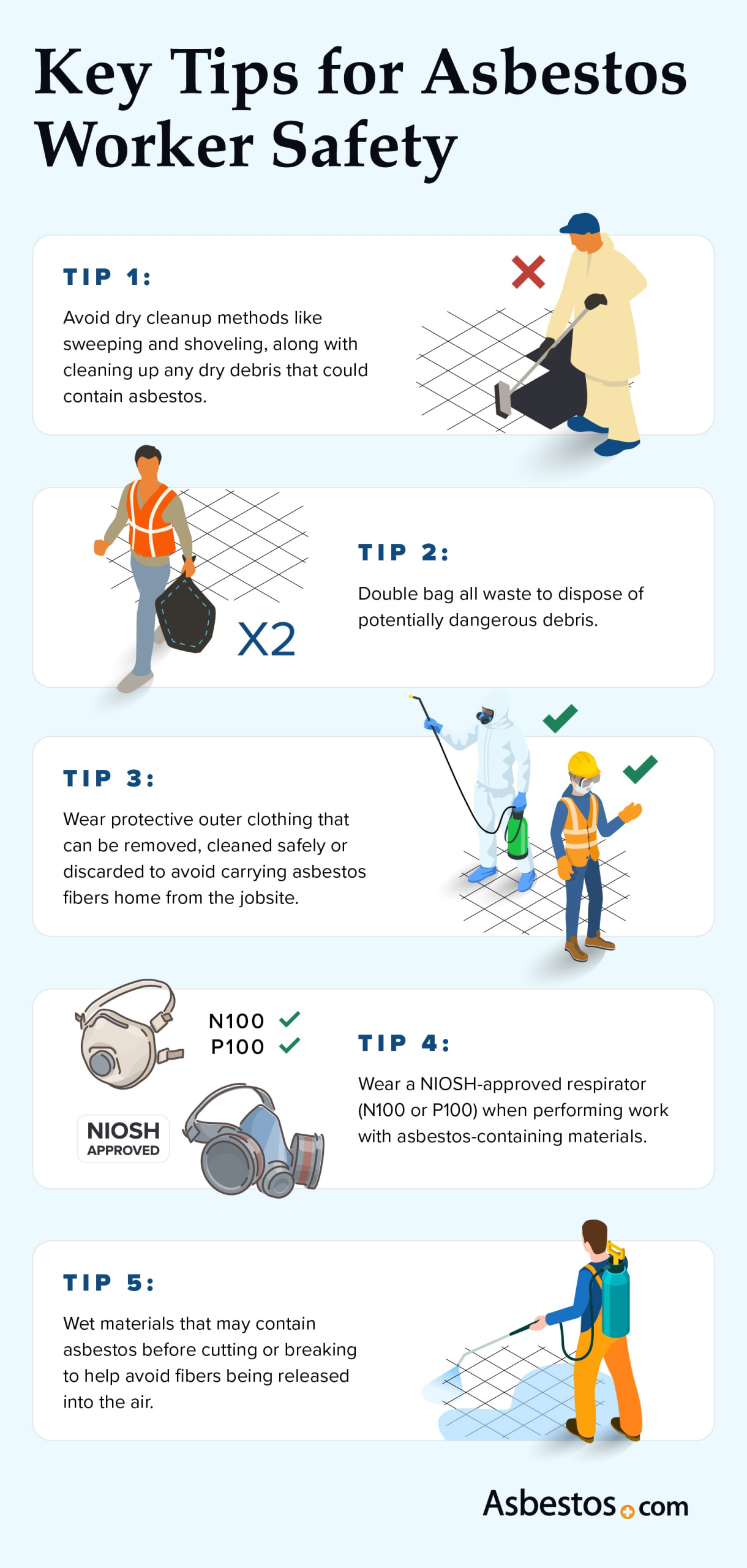 Key Tips for Asbestos Worker Safety

TIP 1:

Avoid dry cleanup methods like sweeping and shoveling, along with cleaning up any dry debris that could contain asbestos.

X2

TIP 2:

Double bag all waste to dispose of potentially dangerous debris.

TIP 3:

Wear protective outer clothing that can be removed, cleaned safely or discarded to avoid carrying asbestos fibers home from the jobsite.

N100
P100

NIOSH
APPROVED

TIP 4:

Wear a NIOSH-approved respirator (N100 or P100) when performing work with asbestos-containing materials.

TIP 5:

Wet materials that may contain asbestos before cutting or breaking to help avoid fibers being released into the air.

Asbestos.com